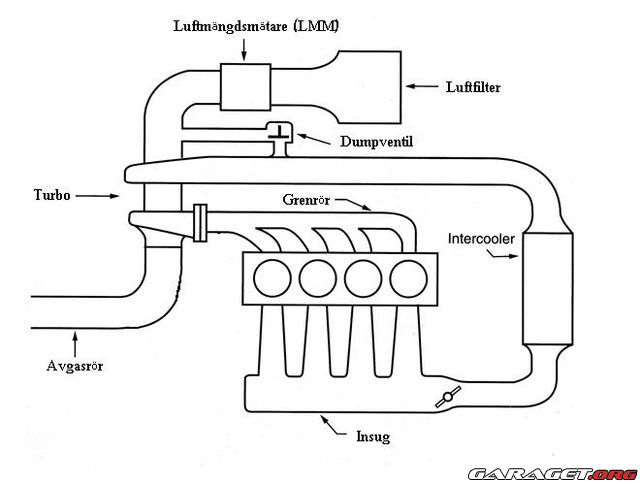 Luftmängdsmätare (LMM)

Luftfilter

Dumpventil

Turbo

Grenrör

Intercooler

Avgasrör

Insug

GARAGET.ORG