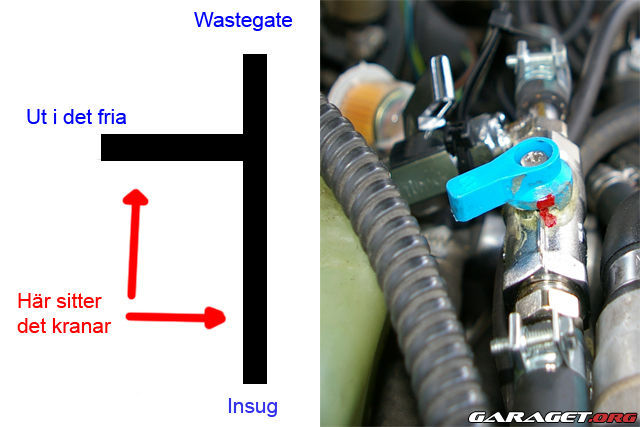 Wastegate

Ut i det fria

Här sitter det kranar

Insug

GARAGET.ORG